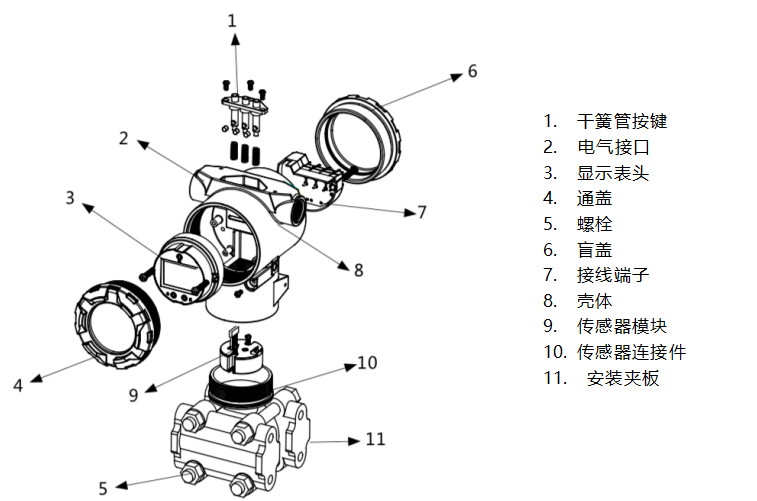 1
6
2
3
7
8
4
9
10
11
5

1. 干簧管按键
2. 电气接口
3. 显示表头
4. 通盖
5. 螺栓
6. 盲盖
7. 接线端子
8. 壳体
9. 传感器模块
10. 传感器连接件
11. 安装夹板